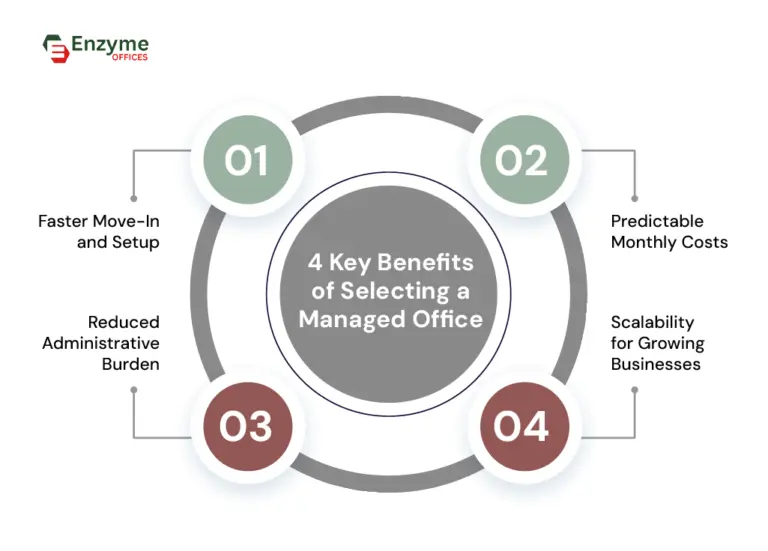 Enzyme
OFFICES

4 Key Benefits of Selecting a Managed Office

01
Faster Move-In and Setup

02
Predictable Monthly Costs

03
Reduced Administrative Burden

04
Scalability for Growing Businesses