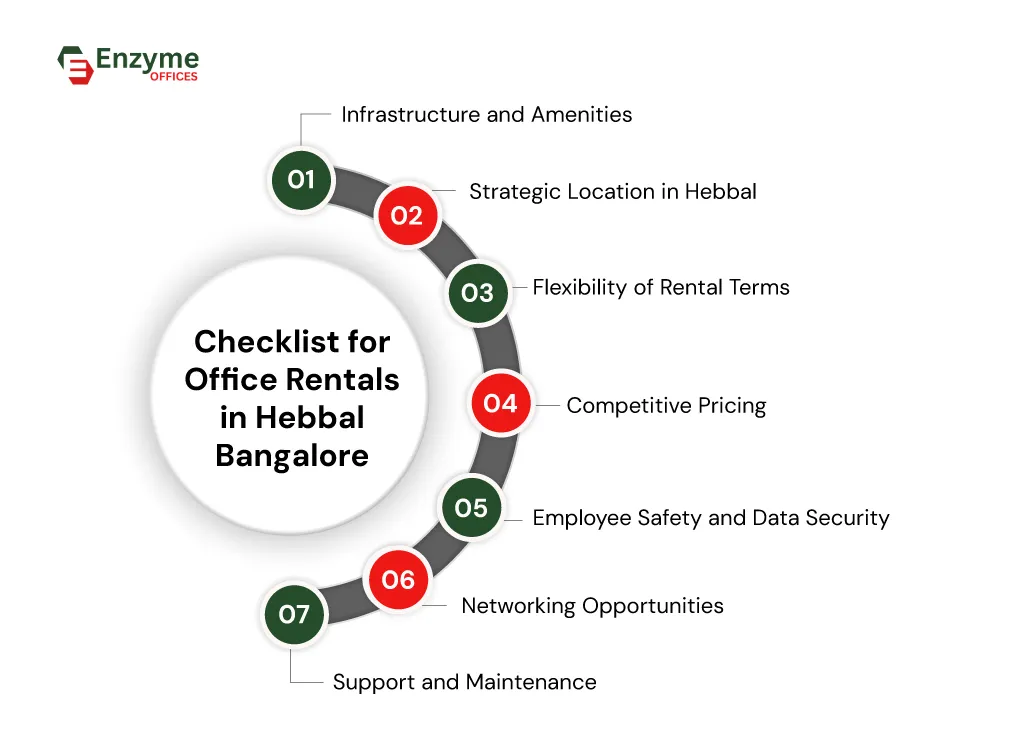 Enzyme
OFFICES

Checklist for Office Rentals in Hebbal Bangalore

01 Infrastructure and Amenities

02 Strategic Location in Hebbal

03 Flexibility of Rental Terms

04 Competitive Pricing

05 Employee Safety and Data Security

06 Networking Opportunities

07 Support and Maintenance