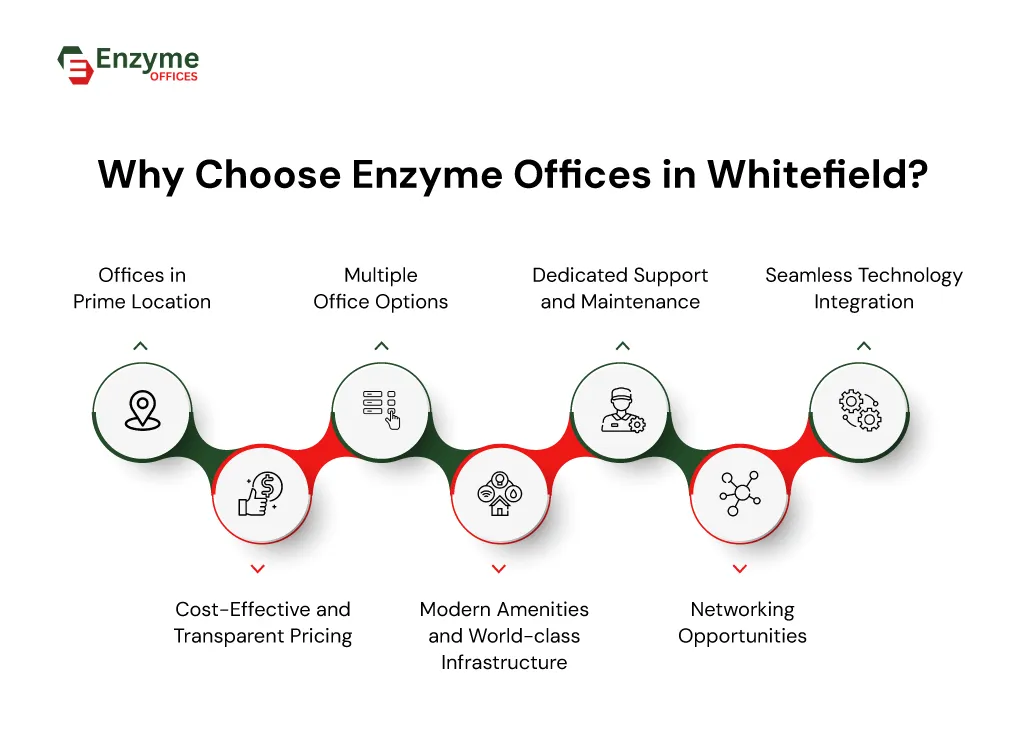 Enzyme
OFFICES

Why Choose Enzyme Offices in Whitefield?

Offices in Prime Location

Multiple Office Options

Dedicated Support and Maintenance

Seamless Technology Integration

Cost-Effective and Transparent Pricing

Modern Amenities and World-class Infrastructure

Networking Opportunities